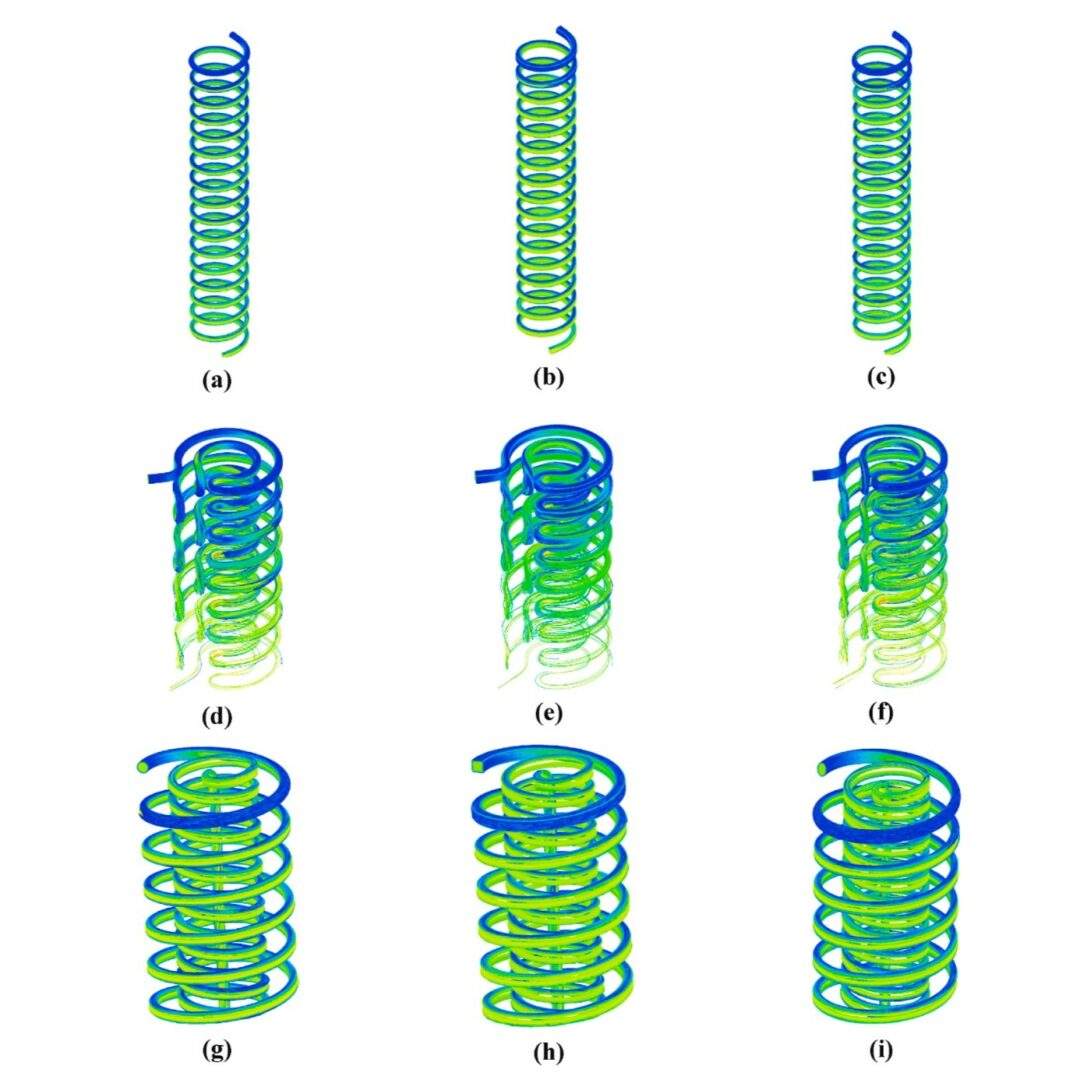 (a) (b) (c)

(d) (e) (f)

(g) (h) (i)